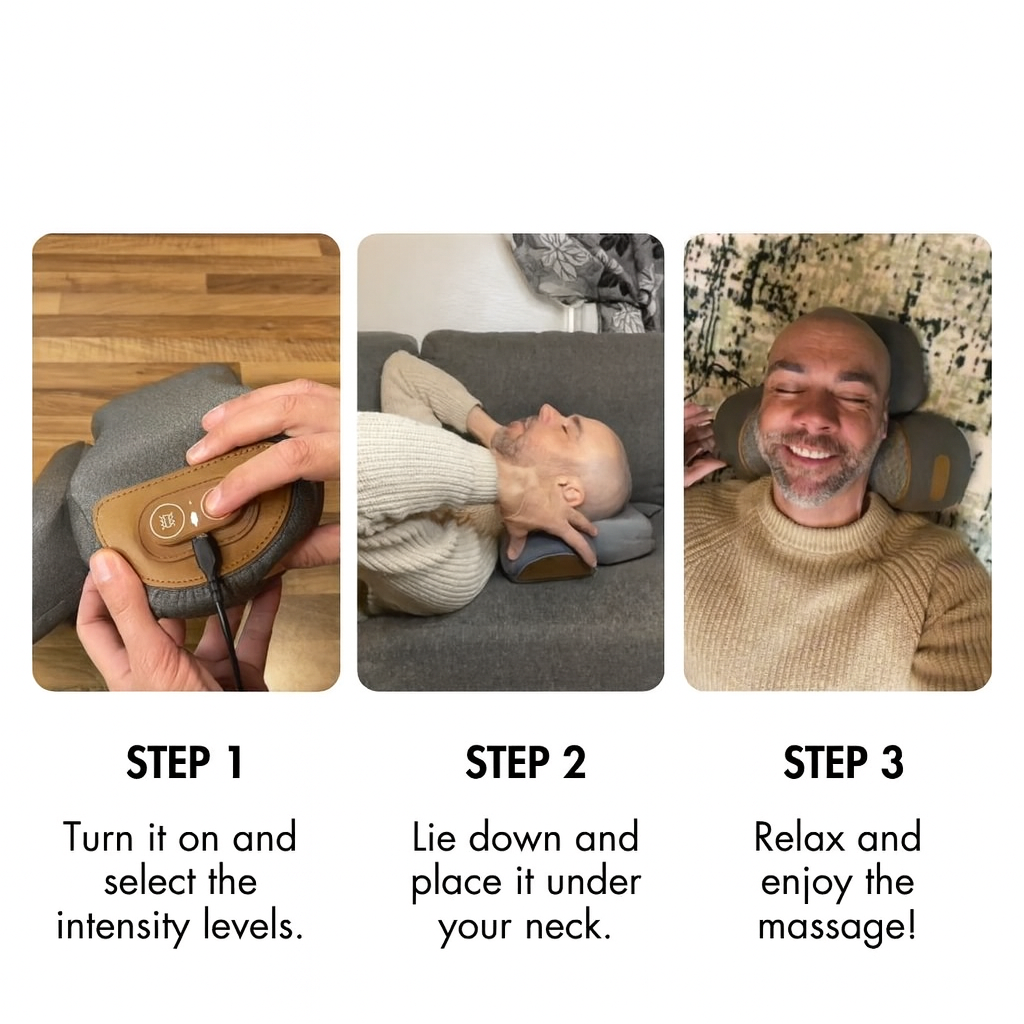 STEP 1

Turn it on and select the intensity levels.

STEP 2

Lie down and place it under your neck.

STEP 3

Relax and enjoy the massage!